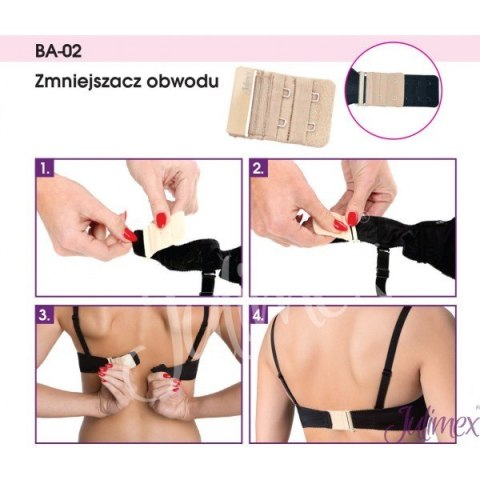 BA-02

Zmniejszacz obwodu

1.

2.

3.

4.

Julimex